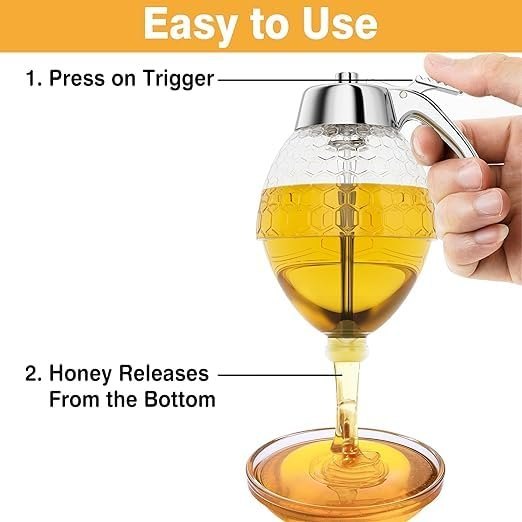 Easy to Use

1. Press on Trigger

2. Honey Releases From the Bottom