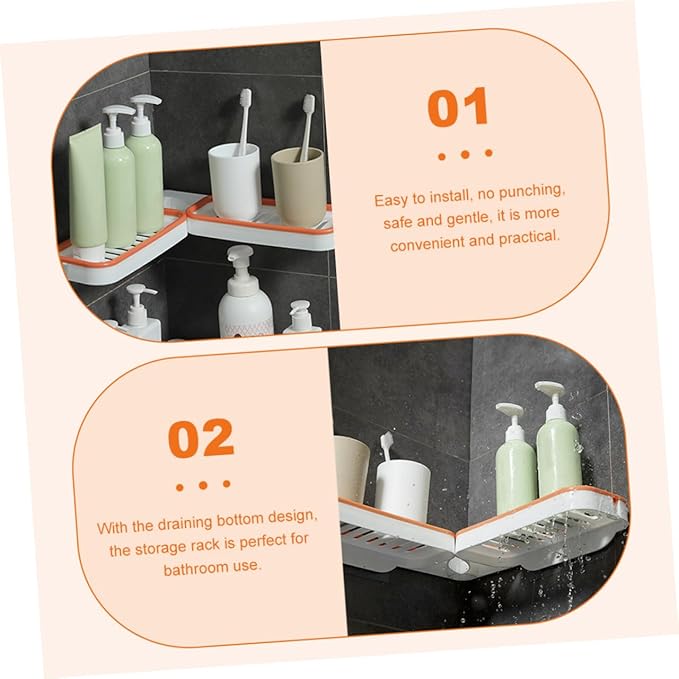 01

Easy to install, no punching, safe and gentle, it is more convenient and practical.

02

With the draining bottom design, the storage rack is perfect for bathroom use.