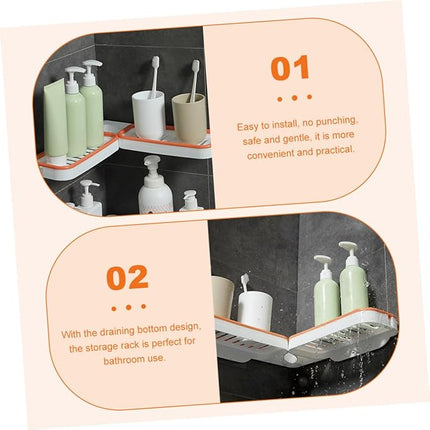 01

Easy to install, no punching, safe and gentle, it is more convenient and practical.

02

With the draining bottom design, the storage rack is perfect for bathroom use.