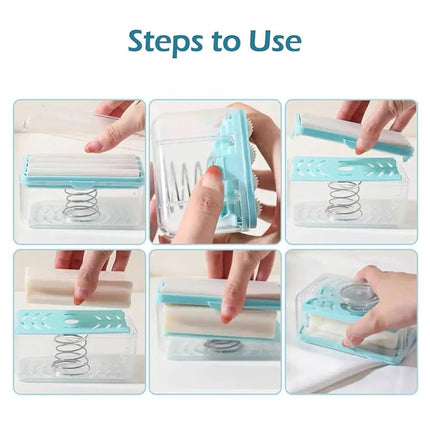 Steps to Use