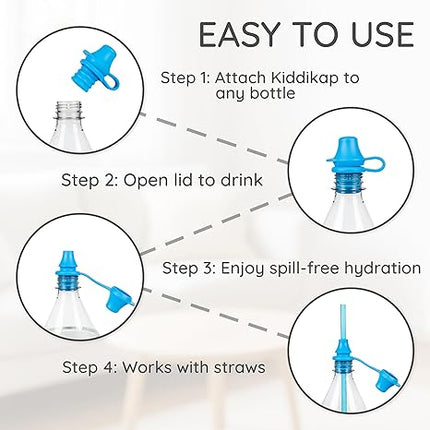 EASY TO USE

Step 1: Attach Kiddikap to any bottle

Step 2: Open lid to drink

Step 3: Enjoy spill-free hydration

Step 4: Works with straws