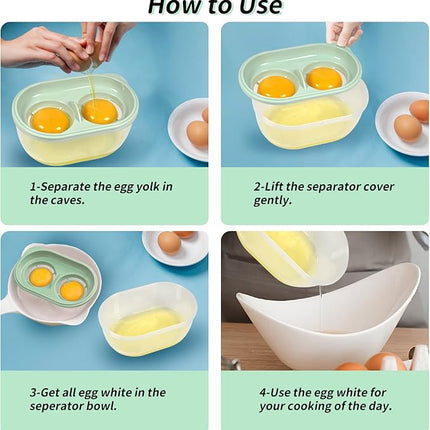 How to Use

1-Separate the egg yolk in the caves.

2-Lift the separator cover gently.

3-Get all egg white in the seperator bowl.

4-Use the egg white for your cooking of the day.