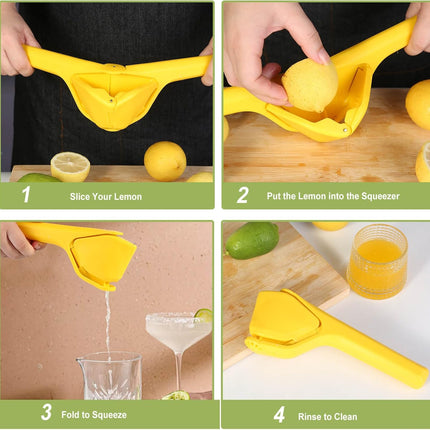 1 Slice Your Lemon

2 Put the Lemon into the Squeezer

3 Fold to Squeeze

4 Rinse to Clean