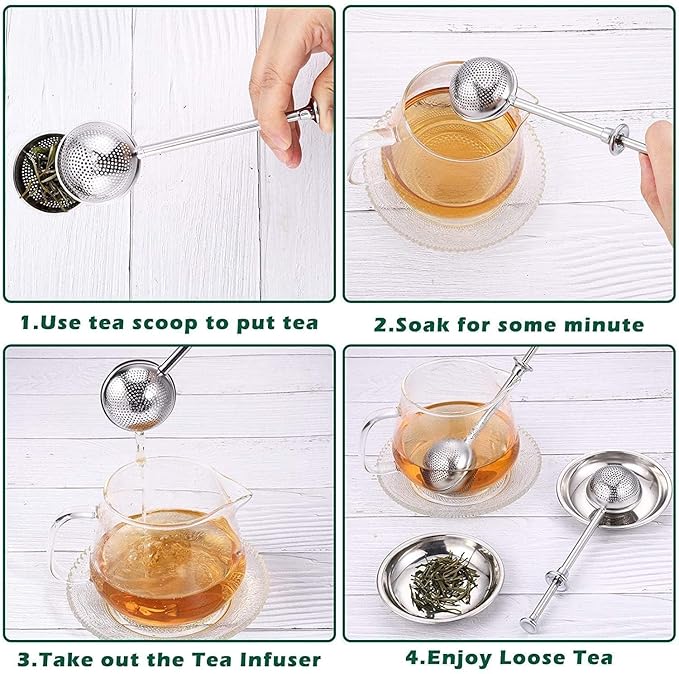 1.Use tea scoop to put tea

2.Soak for some minute

3.Take out the Tea Infuser

4.Enjoy Loose Tea