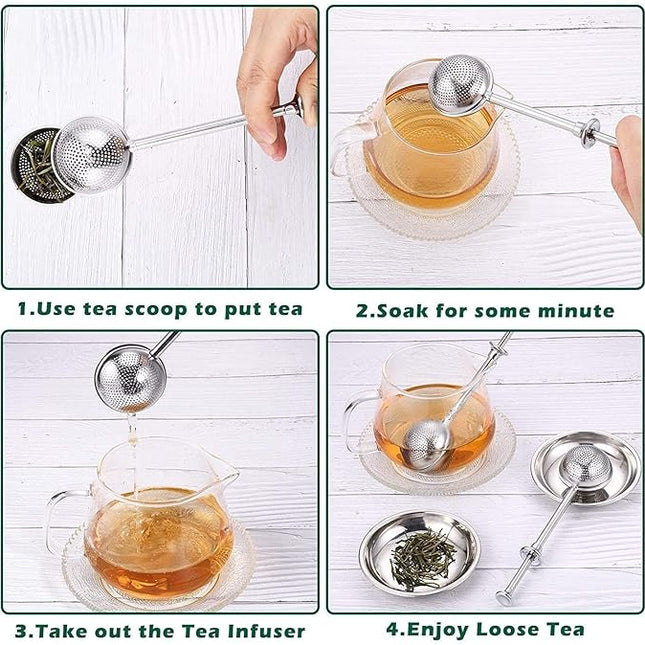 1.Use tea scoop to put tea

2.Soak for some minute

3.Take out the Tea Infuser

4.Enjoy Loose Tea