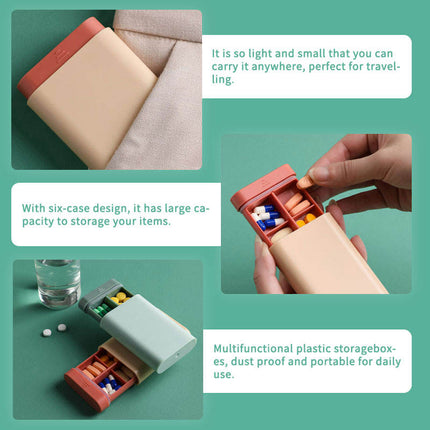 It is so light and small that you can carry it anywhere, perfect for travelling.

With six-case design, it has large capacity to storage your items.

Multifunctional plastic storageboxes, dust proof and portable for daily use.