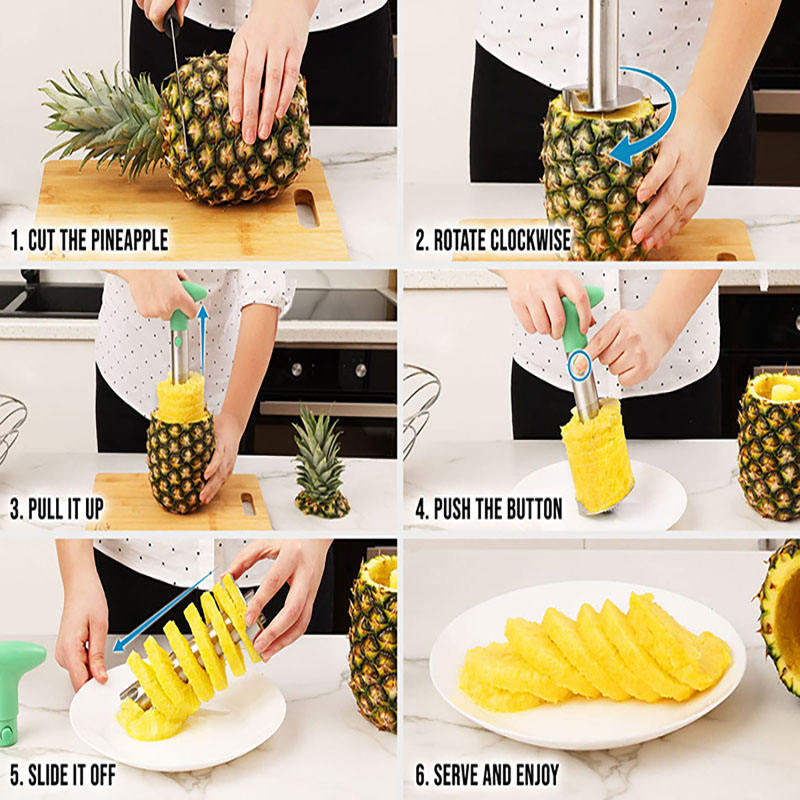 1. CUT THE PINEAPPLE

2. ROTATE CLOCKWISE

3. PULL IT UP

4. PUSH THE BUTTON

5. SLIDE IT OFF

6. SERVE AND ENJOY