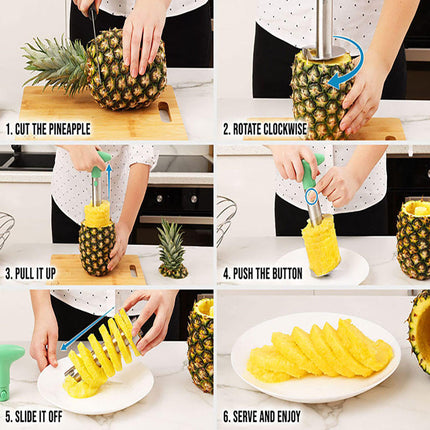 1. CUT THE PINEAPPLE

2. ROTATE CLOCKWISE

3. PULL IT UP

4. PUSH THE BUTTON

5. SLIDE IT OFF

6. SERVE AND ENJOY