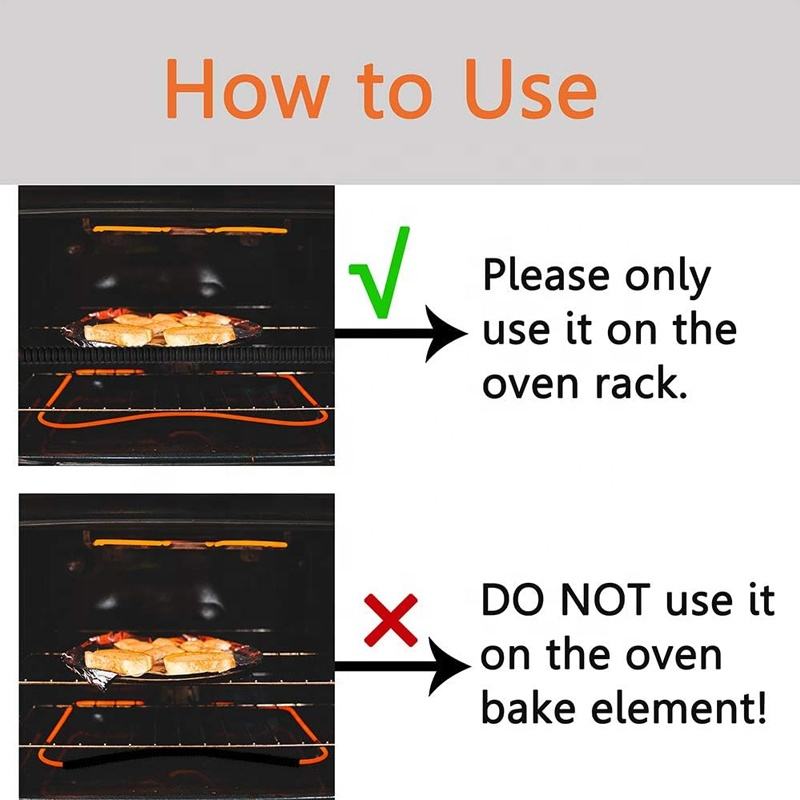 How to Use

√

Please only use it on the oven rack.

×

DO NOT use it on the oven bake element!