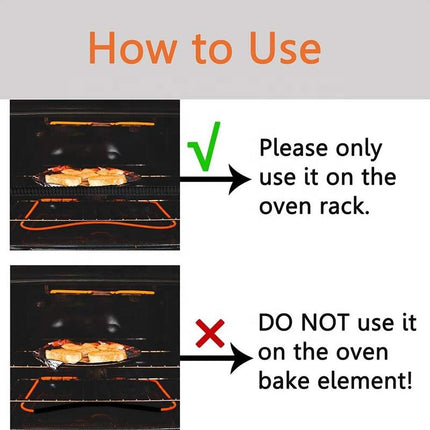 How to Use

√

Please only use it on the oven rack.

×

DO NOT use it on the oven bake element!