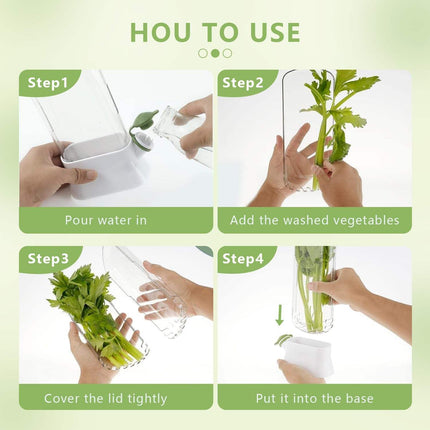 HOU TO USE

Step1

Pour water in

Step2

Add the washed vegetables

Step3

Cover the lid tightly

Step4

Put it into the base