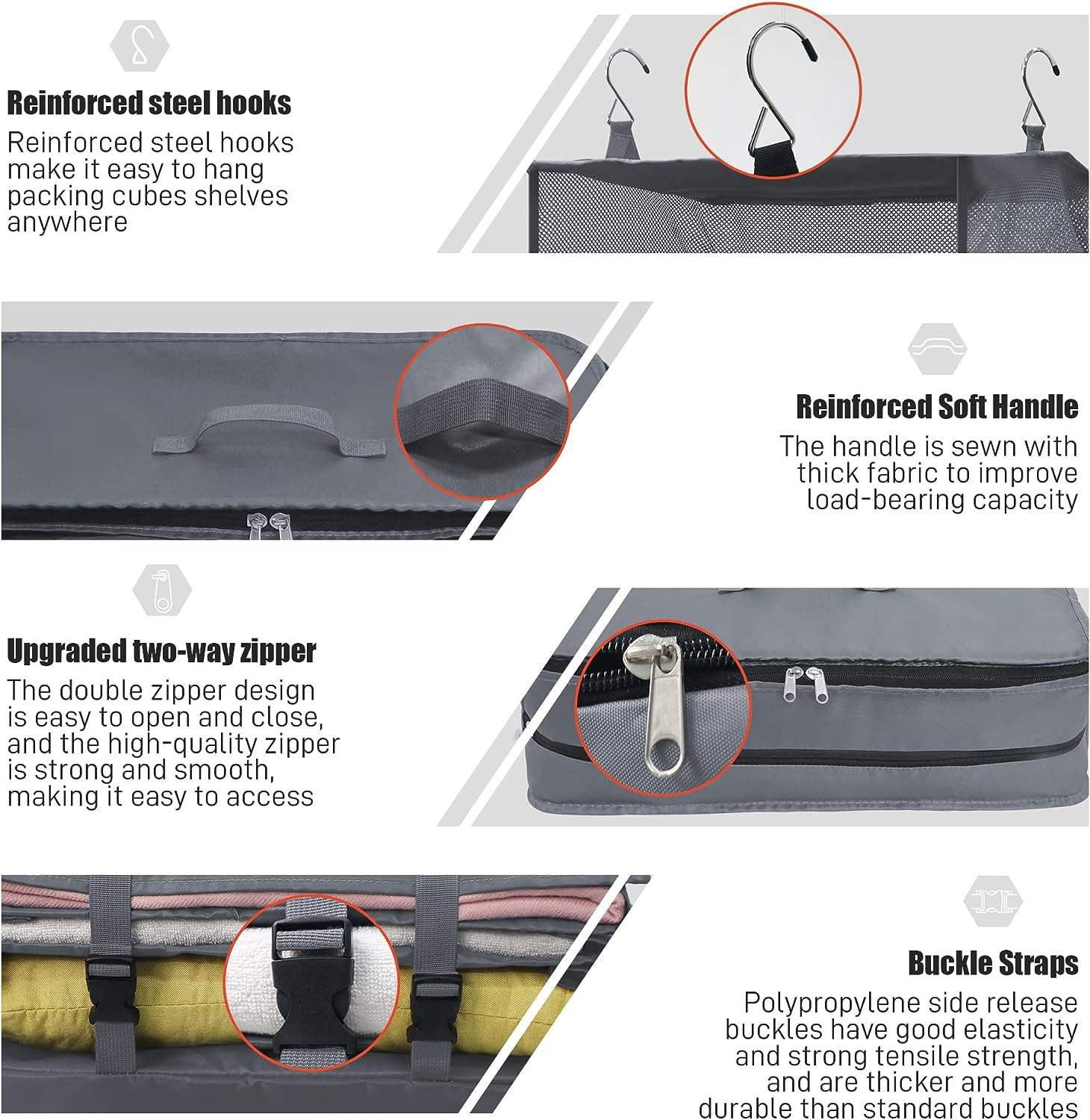 Reinforced steel hooks

Reinforced steel hooks make it easy to hang packing cubes shelves anywhere

Reinforced Soft Handle

The handle is sewn with thick fabric to improve load-bearing capacity

Upgraded two-way zipper

The double zipper design is easy to open and close, and the high-quality zipper is strong and smooth, making it easy to access

Buckle Straps

Polypropylene side release buckles have good elasticity and strong tensile strength, and are thicker and more durable than standard buckles