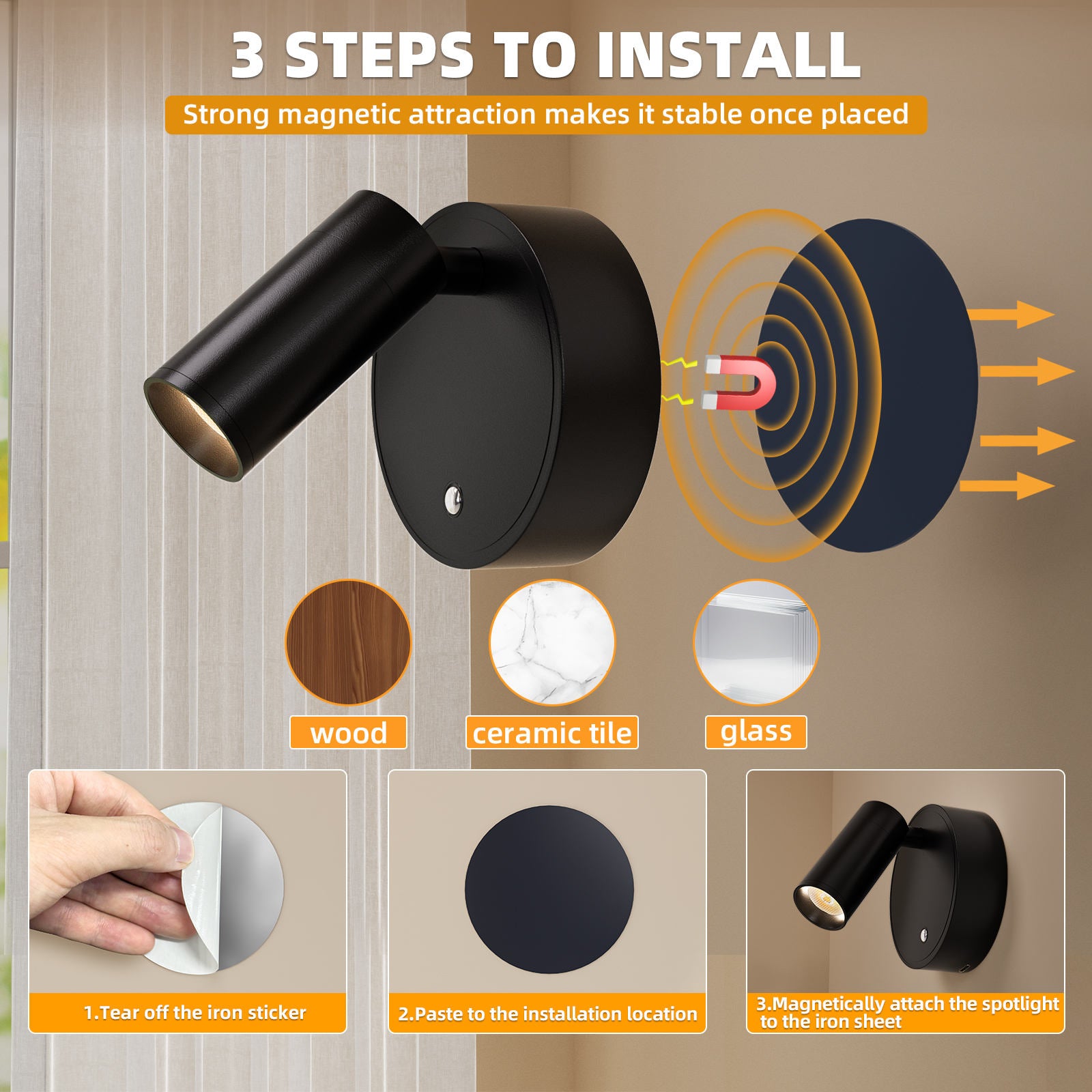 3 STEPS TO INSTALL

Strong magnetic attraction makes it stable once placed

wood

ceramic tile

glass

1.Tear off the iron sticker

2.Paste to the installation location

3.Magnetically attach the spotlight to the iron sheet