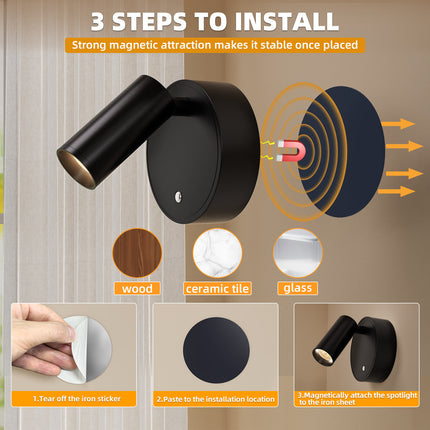 3 STEPS TO INSTALL

Strong magnetic attraction makes it stable once placed

wood

ceramic tile

glass

1.Tear off the iron sticker

2.Paste to the installation location

3.Magnetically attach the spotlight to the iron sheet