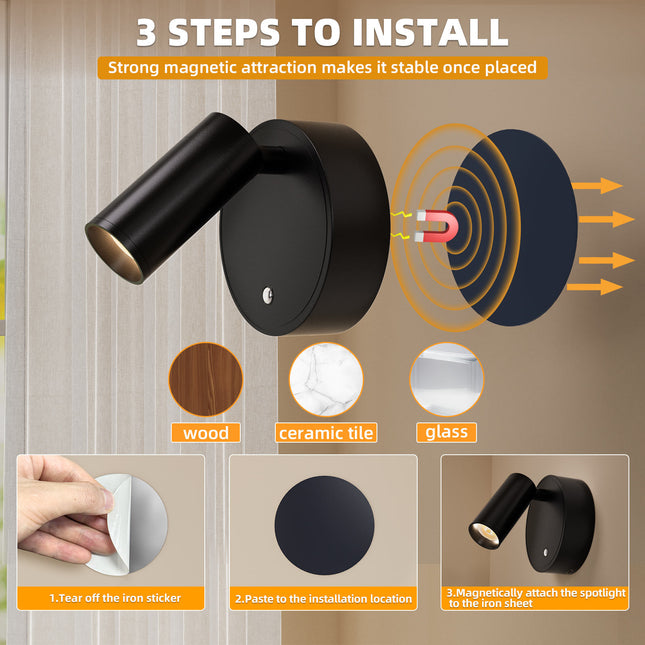 3 STEPS TO INSTALL

Strong magnetic attraction makes it stable once placed

wood

ceramic tile

glass

1.Tear off the iron sticker

2.Paste to the installation location

3.Magnetically attach the spotlight to the iron sheet